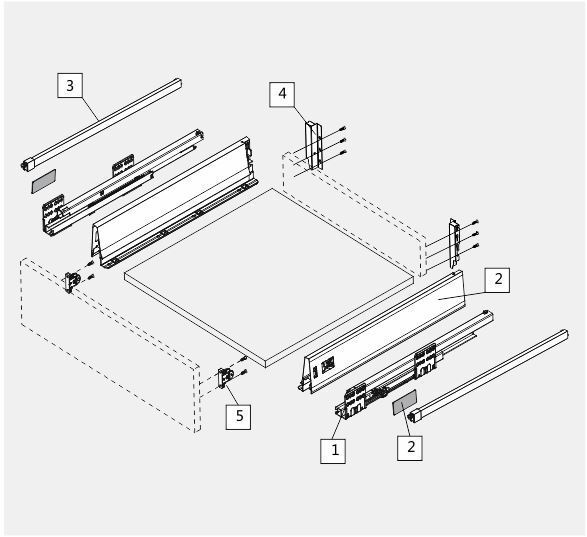 3

4

2

5

1

2